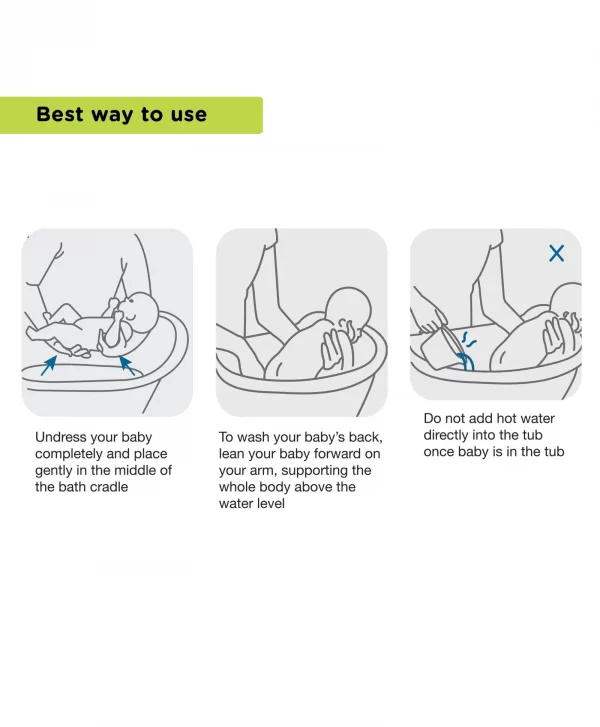 Best way to use

Undress your baby completely and place gently in the middle of the bath cradle

To wash your baby's back, lean your baby forward on your arm, supporting the whole body above the water level

X

Do not add hot water directly into the tub once baby is in the tub