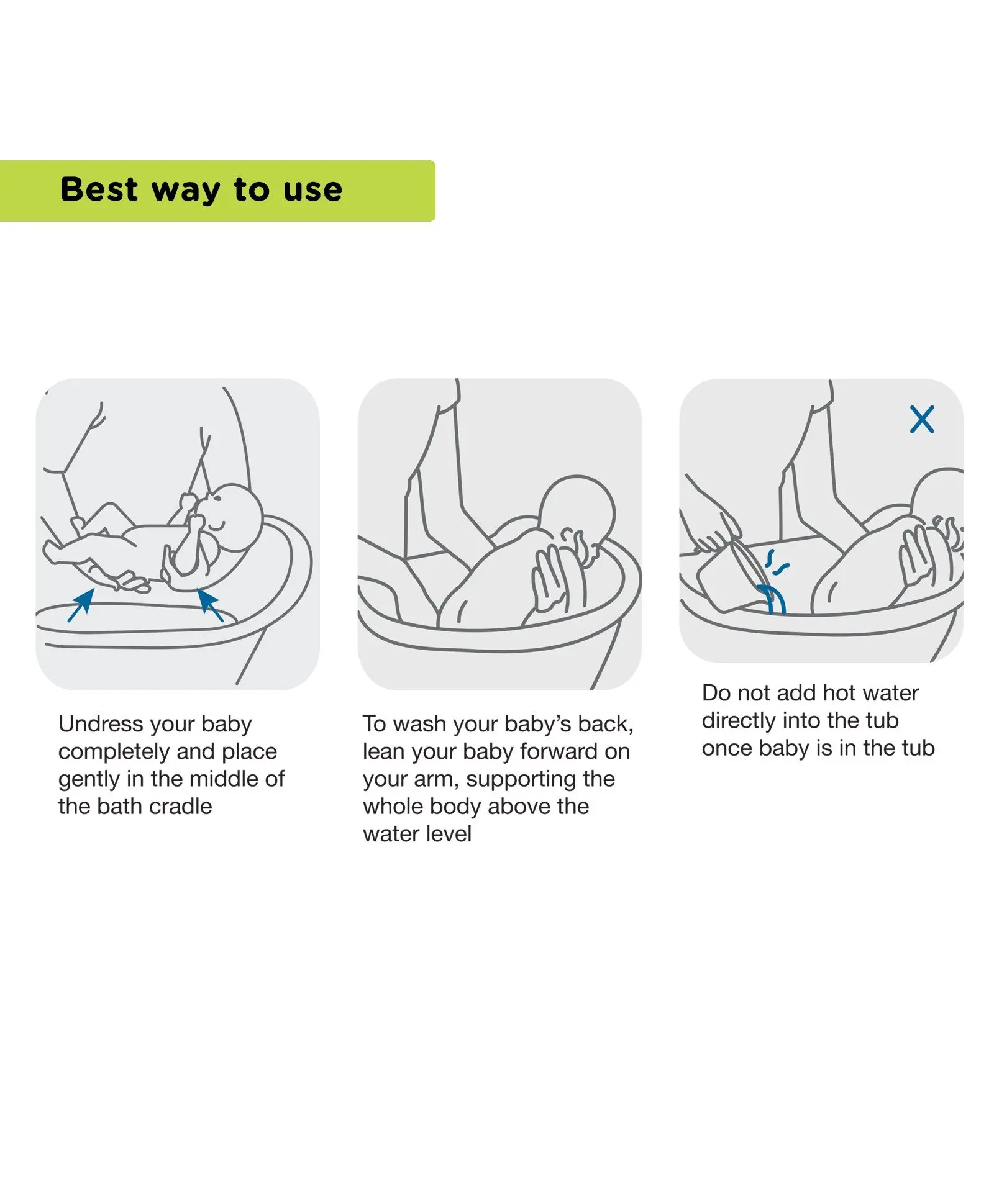 Best way to use

Undress your baby completely and place gently in the middle of the bath cradle

To wash your baby's back, lean your baby forward on your arm, supporting the whole body above the water level

Do not add hot water directly into the tub once baby is in the tub