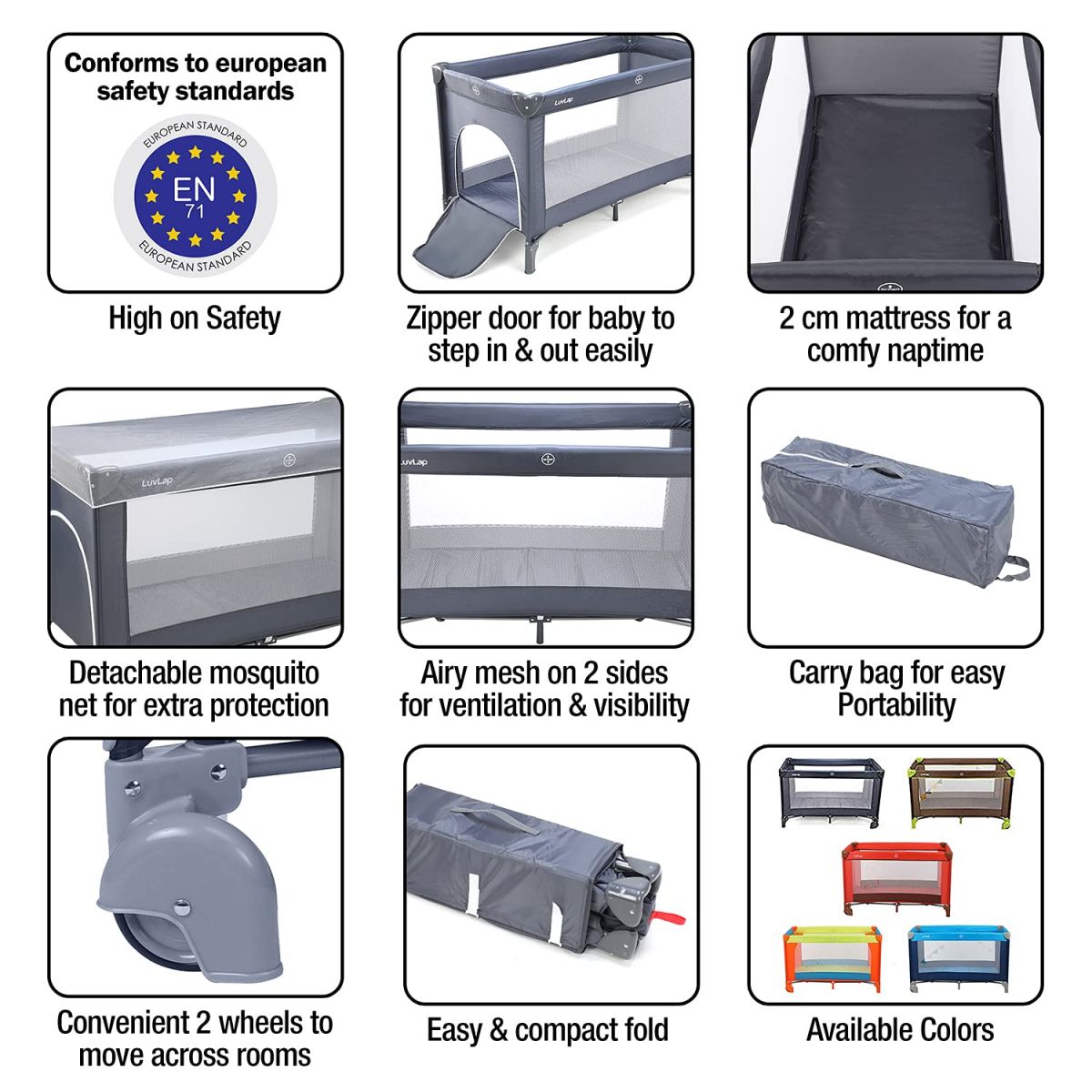 Conforms to european safety standards

EUROPEAN STANDARD
EN
71
EUROPEAN STANDARD

High on Safety

LuvLap

Zipper door for baby to step in & out easily

2 cm mattress for a comfy naptime

LuvLap

Detachable mosquito net for extra protection

LuvLap

Airy mesh on 2 sides for ventilation & visibility

Carry bag for easy Portability

Convenient 2 wheels to move across rooms

Easy & compact fold

Available Colors