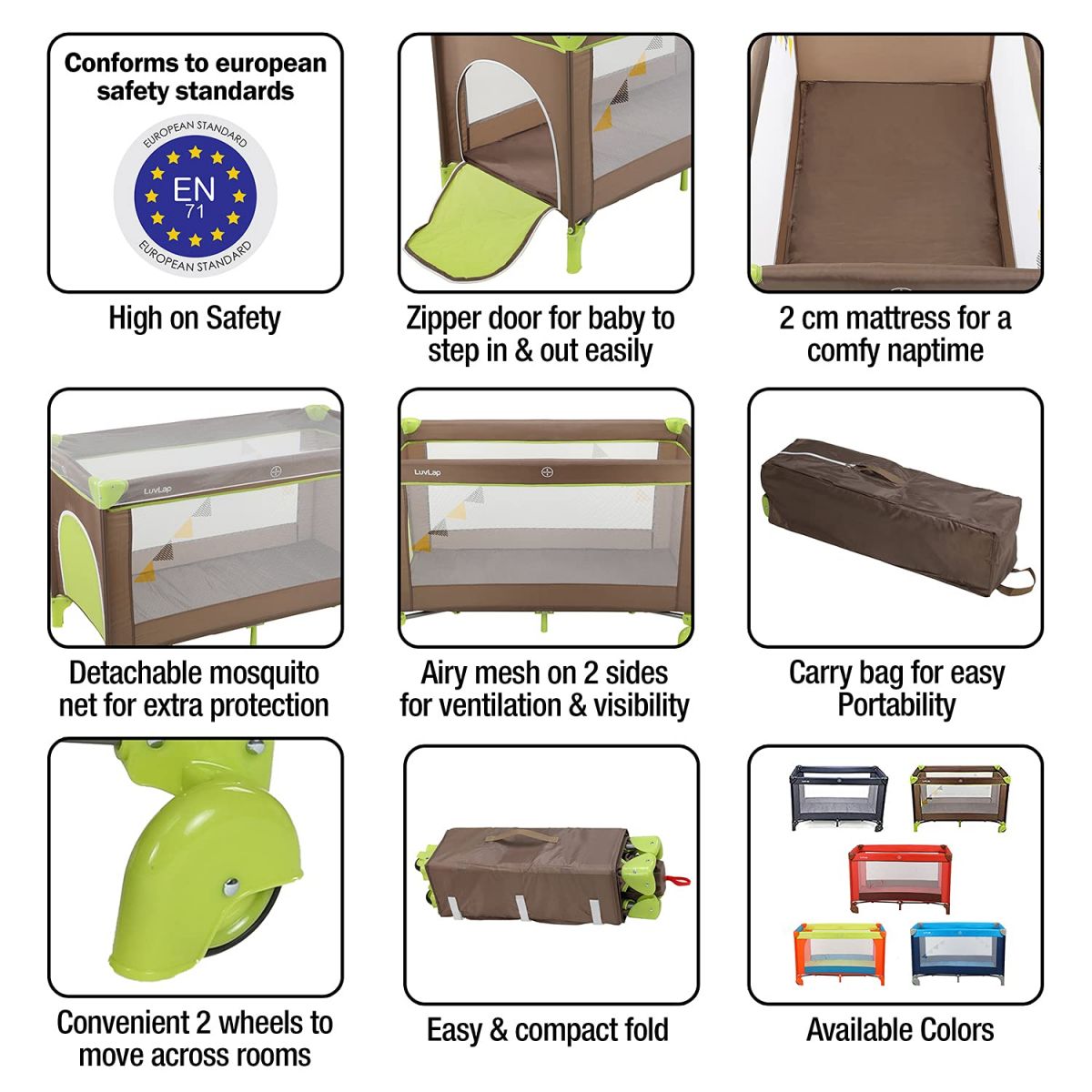 Conforms to european safety standards

EUROPEAN STANDARD
EN
71
EUROPEAN STANDARD

High on Safety

Zipper door for baby to step in & out easily

2 cm mattress for a comfy naptime

LuvLap

Detachable mosquito net for extra protection

LuvLap

Airy mesh on 2 sides for ventilation & visibility

Carry bag for easy Portability

Convenient 2 wheels to move across rooms

Easy & compact fold

Available Colors