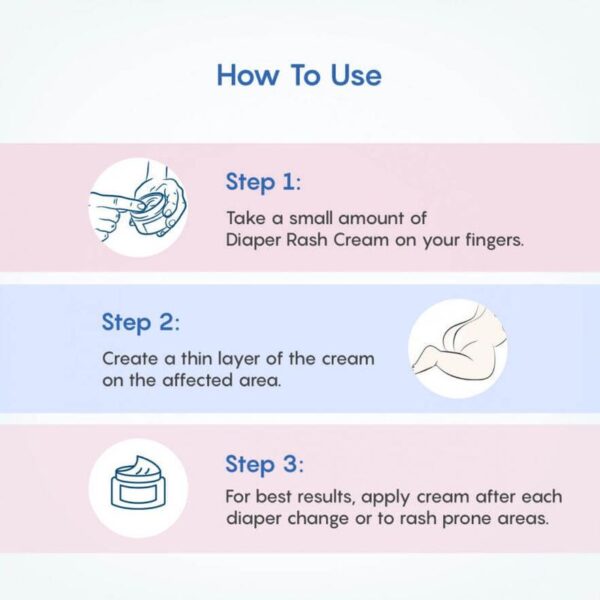 How To Use

Step 1:

Take a small amount of Diaper Rash Cream on your fingers.

Step 2:

Create a thin layer of the cream on the affected area.

Step 3:

For best results, apply cream after each diaper change or to rash prone areas.