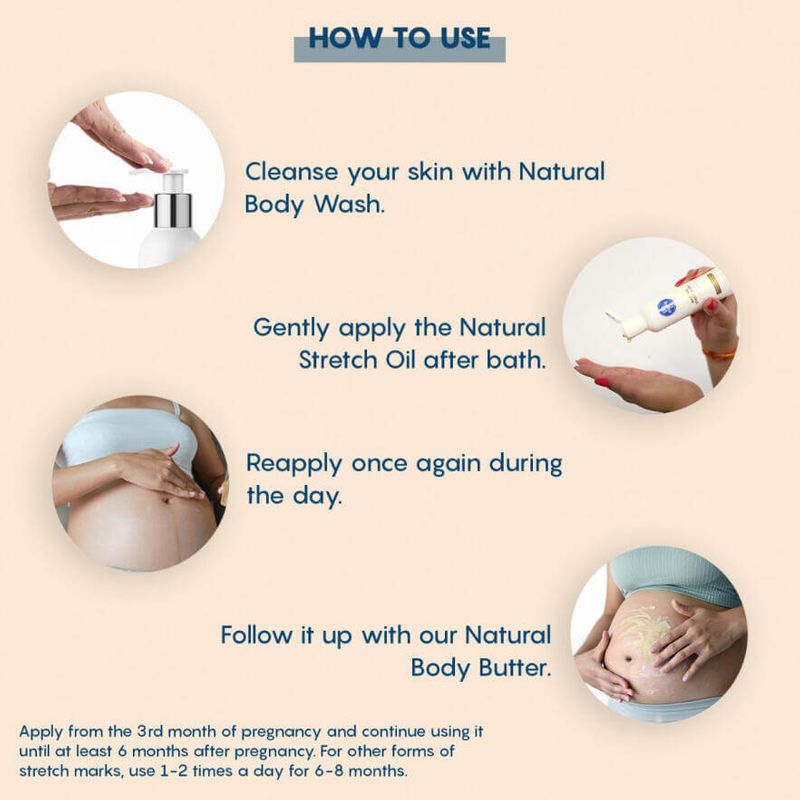 HOW TO USE

Cleanse your skin with Natural Body Wash.

Gently apply the Natural Stretch Oil after bath.

Reapply once again during the day.

Follow it up with our Natural Body Butter.

Apply from the 3rd month of pregnancy and continue using it until at least 6 months after pregnancy. For other forms of stretch marks, use 1-2 times a day for 6-8 months.