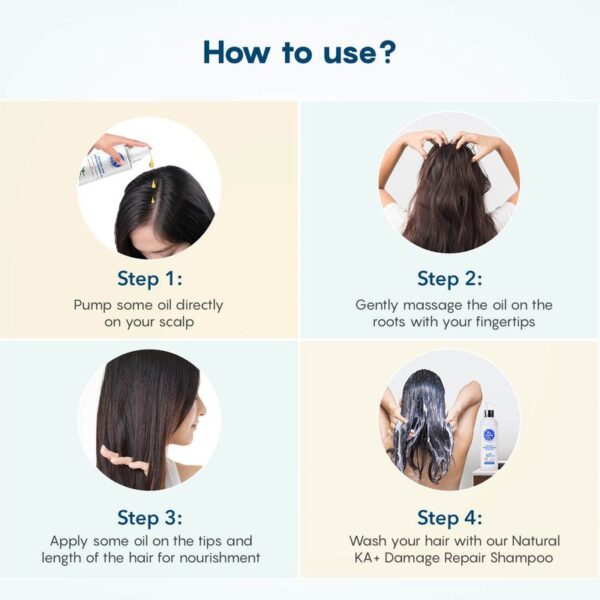 How to use?

Step 1:
Pump some oil directly on your scalp

Step 2:
Gently massage the oil on the roots with your fingertips

Step 3:
Apply some oil on the tips and length of the hair for nourishment

Step 4:
Wash your hair with our Natural KA+ Damage Repair Shampoo