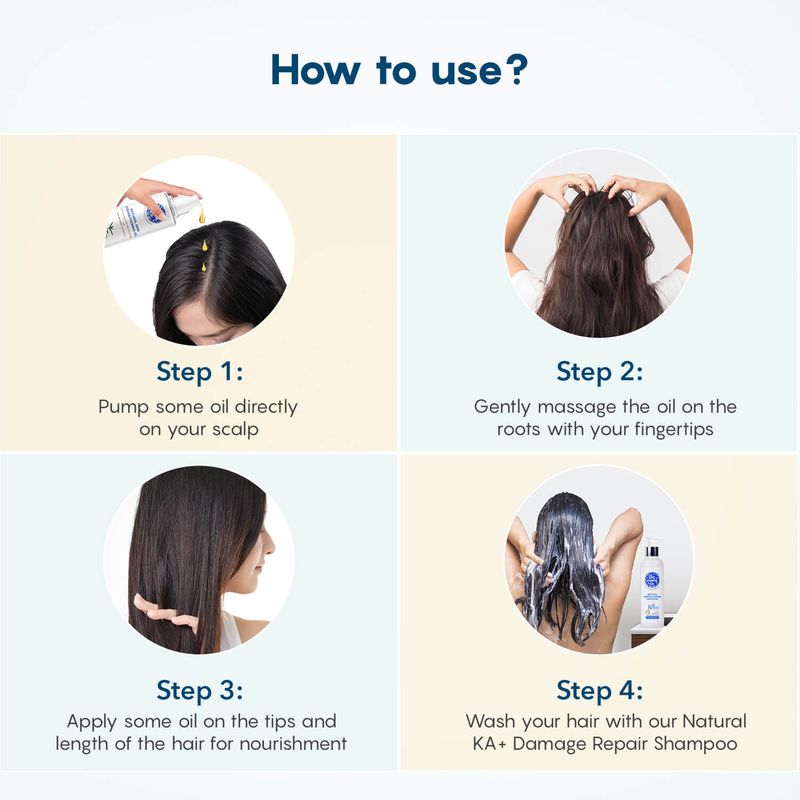 How to use?

Step 1:
Pump some oil directly on your scalp

Step 2:
Gently massage the oil on the roots with your fingertips

Step 3:
Apply some oil on the tips and length of the hair for nourishment

Step 4:
Wash your hair with our Natural KA+ Damage Repair Shampoo