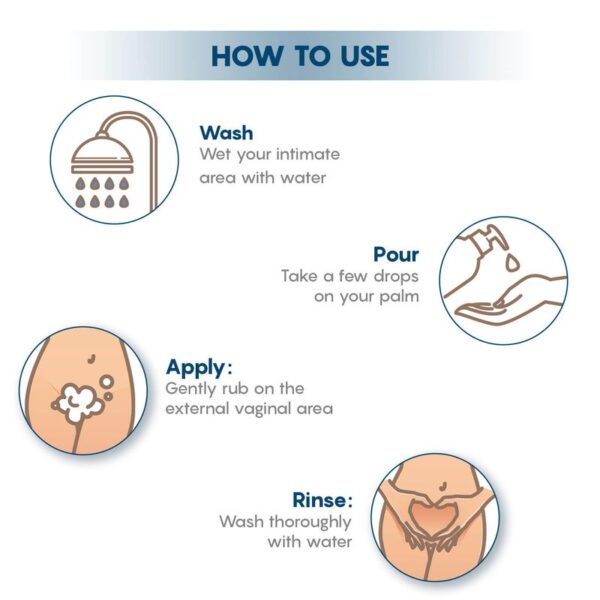 HOW TO USE

Wash
Wet your intimate area with water

Pour
Take a few drops on your palm

Apply:
Gently rub on the external vaginal area

Rinse:
Wash thoroughly with water