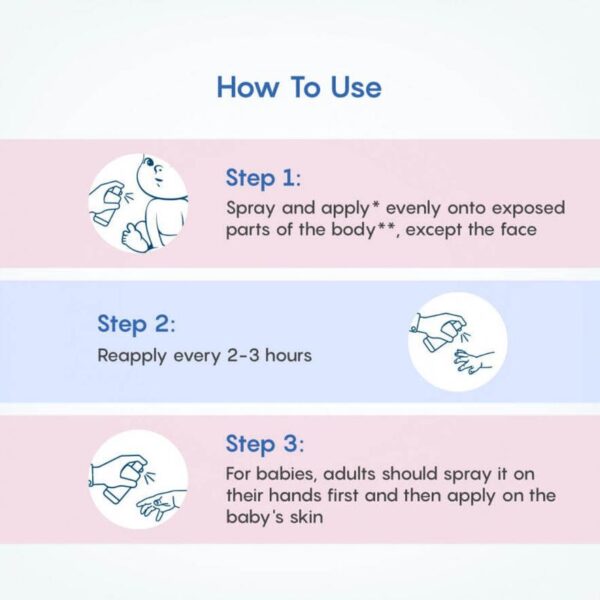 How To Use

Step 1:
Spray and apply* evenly onto exposed parts of the body**, except the face

Step 2:
Reapply every 2-3 hours

Step 3:
For babies, adults should spray it on their hands first and then apply on the baby's skin