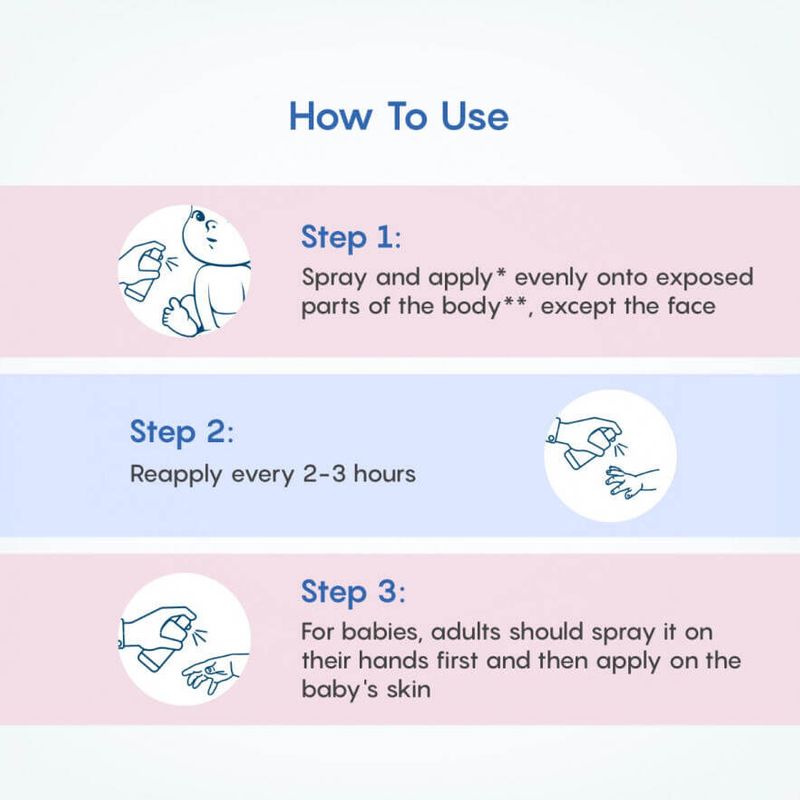 How To Use

Step 1:
Spray and apply* evenly onto exposed parts of the body**, except the face

Step 2:
Reapply every 2-3 hours

Step 3:
For babies, adults should spray it on their hands first and then apply on the baby's skin