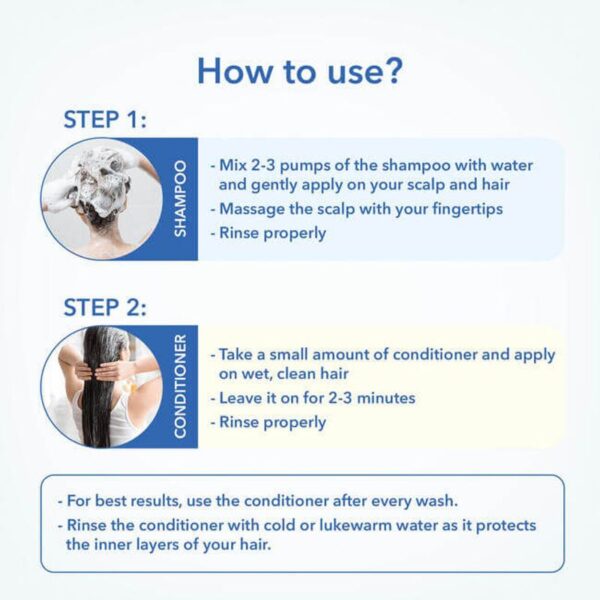 How to use?

STEP 1:

SHAMPOO

- Mix 2-3 pumps of the shampoo with water and gently apply on your scalp and hair
- Massage the scalp with your fingertips
- Rinse properly

STEP 2:

CONDITIONER

- Take a small amount of conditioner and apply on wet, clean hair
- Leave it on for 2-3 minutes
- Rinse properly

- For best results, use the conditioner after every wash.
- Rinse the conditioner with cold or lukewarm water as it protects the inner layers of your hair.