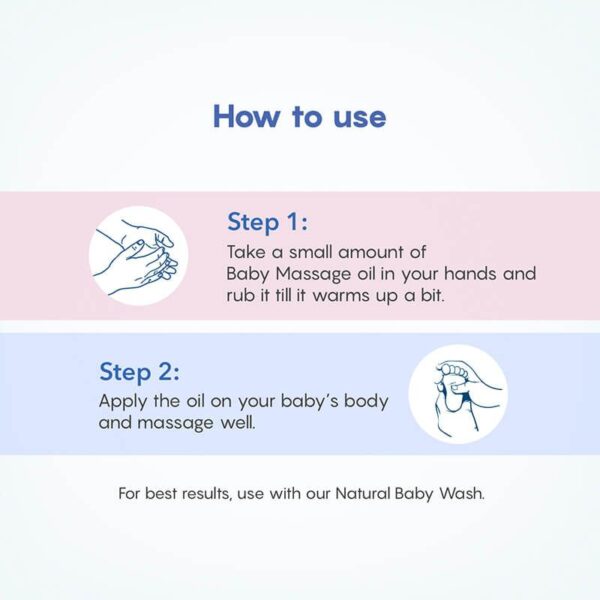 How to use

Step 1:
Take a small amount of Baby Massage oil in your hands and rub it till it warms up a bit.

Step 2:
Apply the oil on your baby's body and massage well.

For best results, use with our Natural Baby Wash.