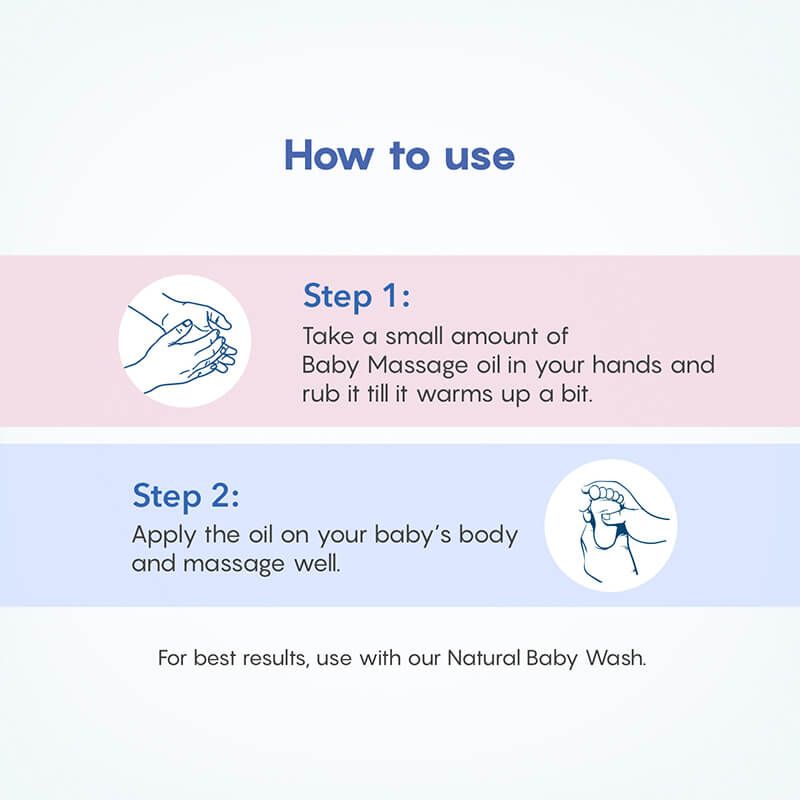 How to use

Step 1:
Take a small amount of Baby Massage oil in your hands and rub it till it warms up a bit.

Step 2:
Apply the oil on your baby's body and massage well.

For best results, use with our Natural Baby Wash.