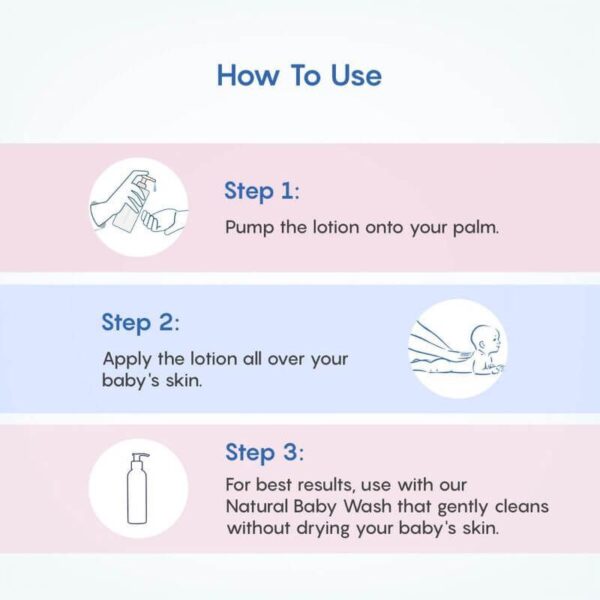 How To Use

Step 1:

Pump the lotion onto your palm.

Step 2:

Apply the lotion all over your baby's skin.

Step 3:

For best results, use with our Natural Baby Wash that gently cleans without drying your baby's skin.